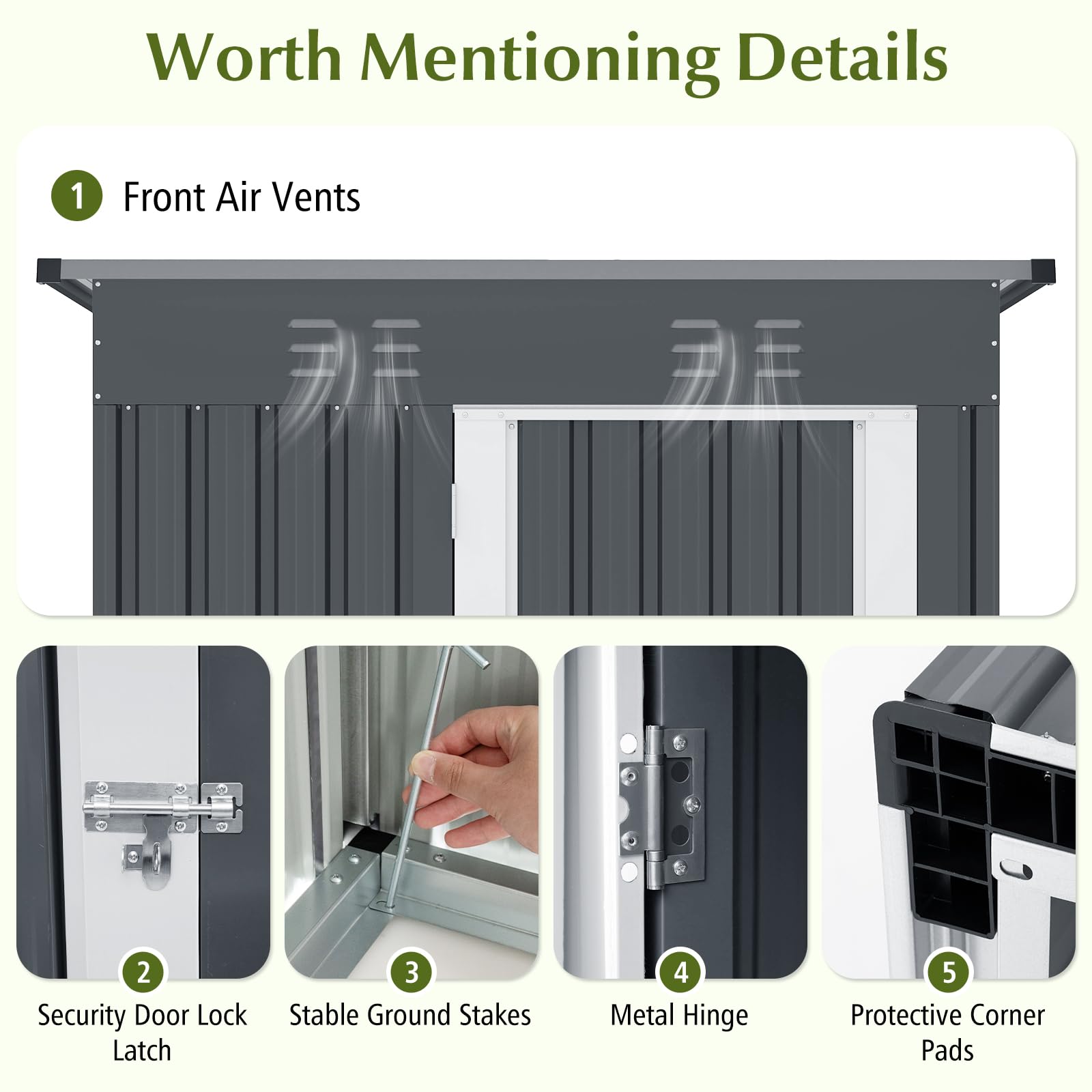 Worth Mentioning Details

1 Front Air Vents

2 Security Door Lock Latch

3 Stable Ground Stakes

4 Metal Hinge

5 Protective Corner Pads