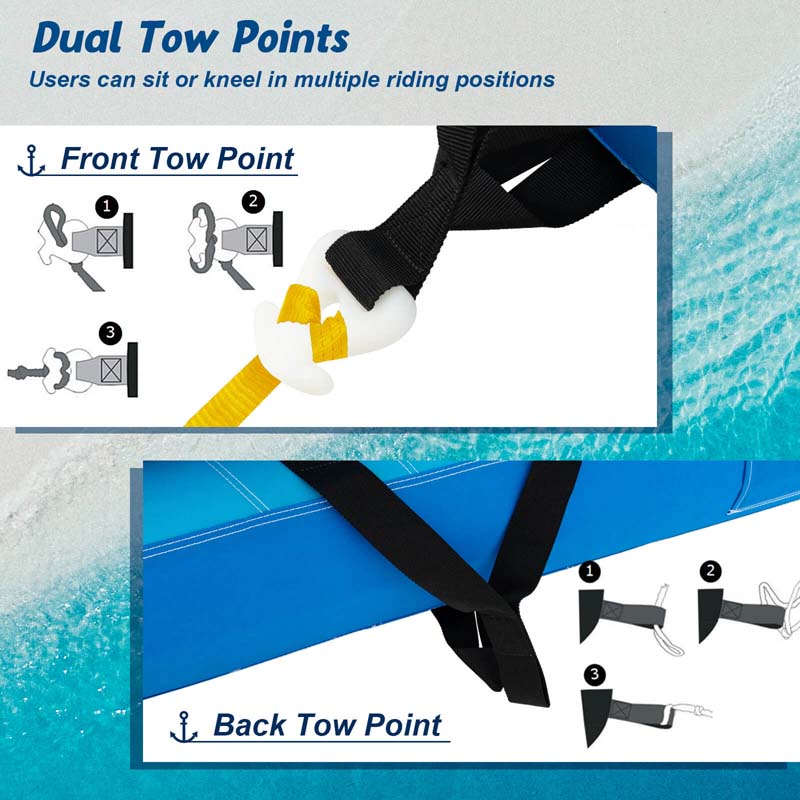 Dual Tow Points
Users can sit or kneel in multiple riding positions

Front Tow Point
1
2
3

1
2
3
Back Tow Point