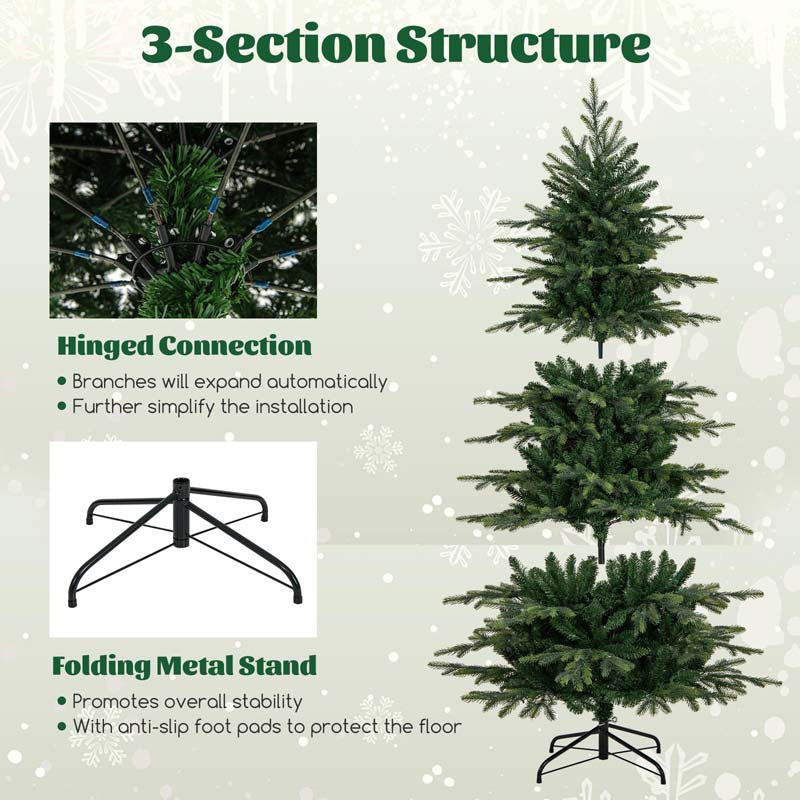 3-Section Structure

Hinged Connection

• Branches will expand automatically
• Further simplify the installation

Folding Metal Stand

• Promotes overall stability
• With anti-slip foot pads to protect the floor