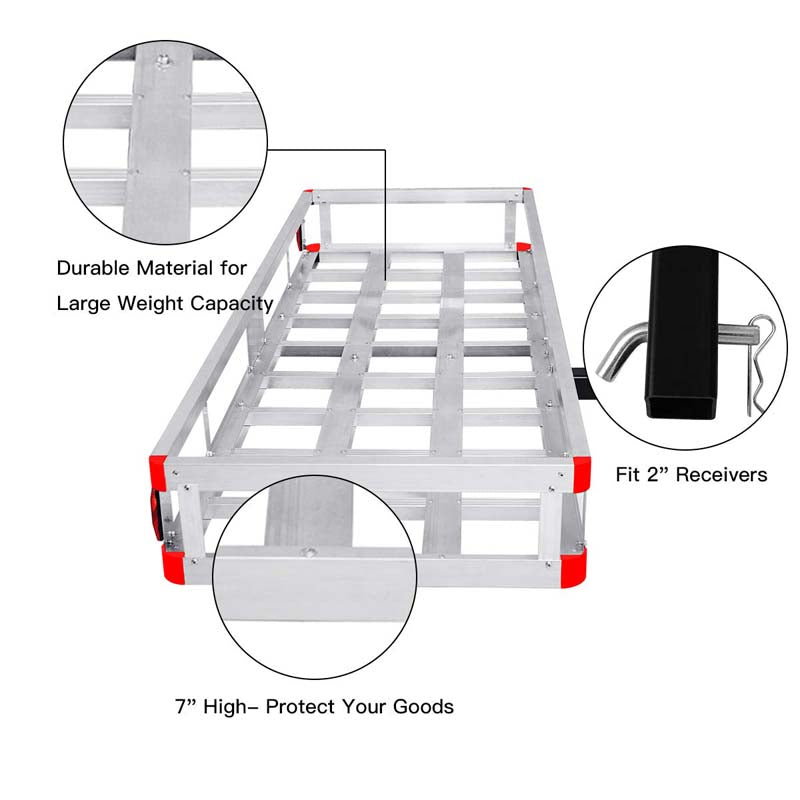 Durable Material for
Large Weight Capacity

Fit 2” Receivers

7” High– Protect Your Goods