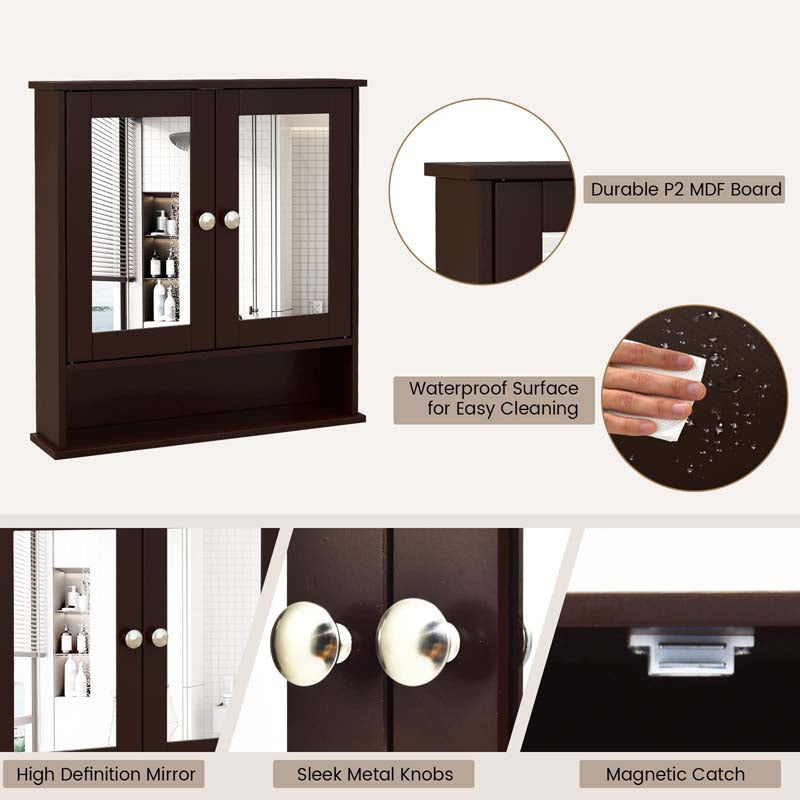 Durable P2 MDF Board

Waterproof Surface for Easy Cleaning

High Definition Mirror

Sleek Metal Knobs

Magnetic Catch