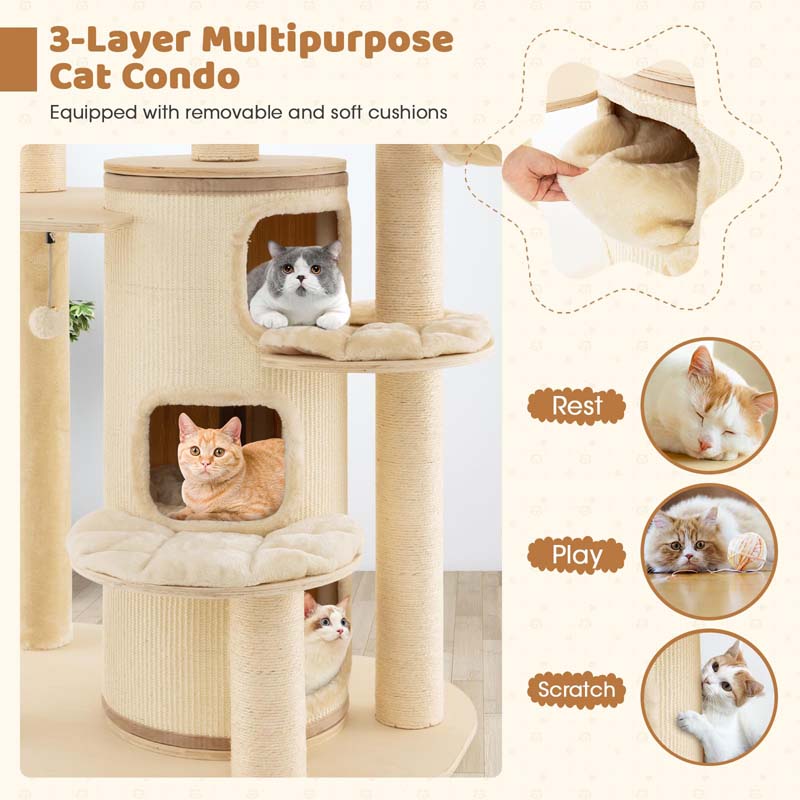 3-Layer Multipurpose Cat Condo

Equipped with removable and soft cushions

Rest

Play

Scratch