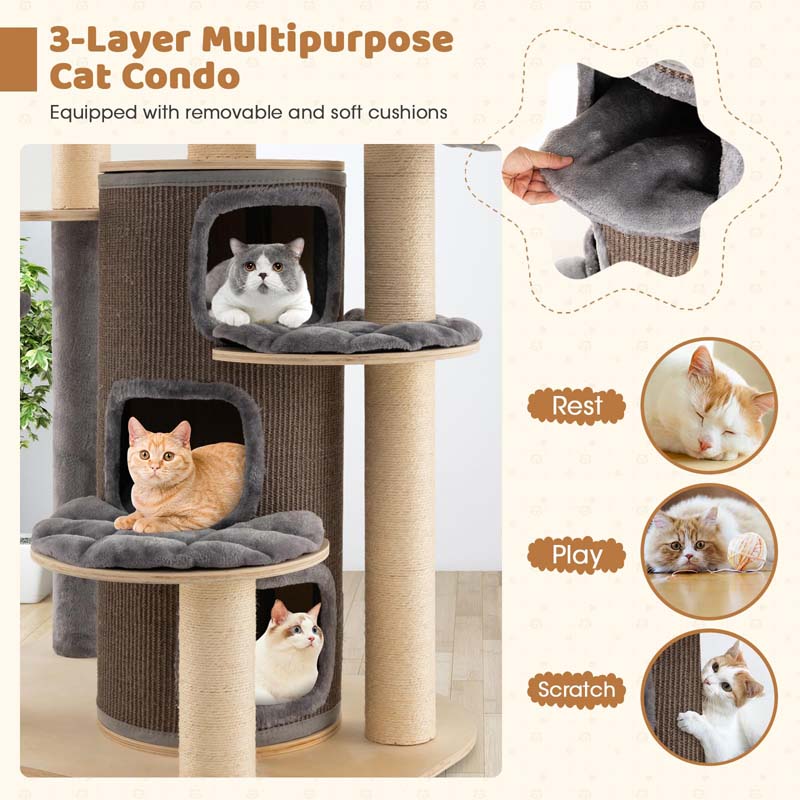 3-Layer Multipurpose Cat Condo

Equipped with removable and soft cushions

Rest

Play

Scratch