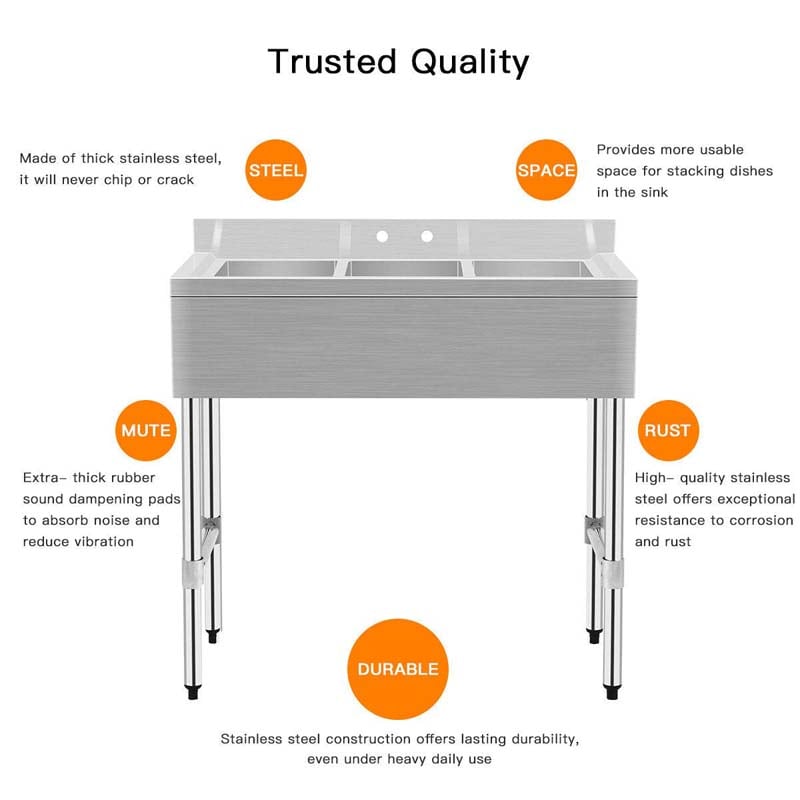 Trusted Quality

Made of thick stainless steel, it will never chip or crack

STEEL

SPACE

Provides more usable space for stacking dishes in the sink

MUTE

Extra- thick rubber sound dampening pads to absorb noise and reduce vibration

RUST

High- quality stainless steel offers exceptional resistance to corrosion and rust

DURABLE

Stainless steel construction offers lasting durability, even under heavy daily use