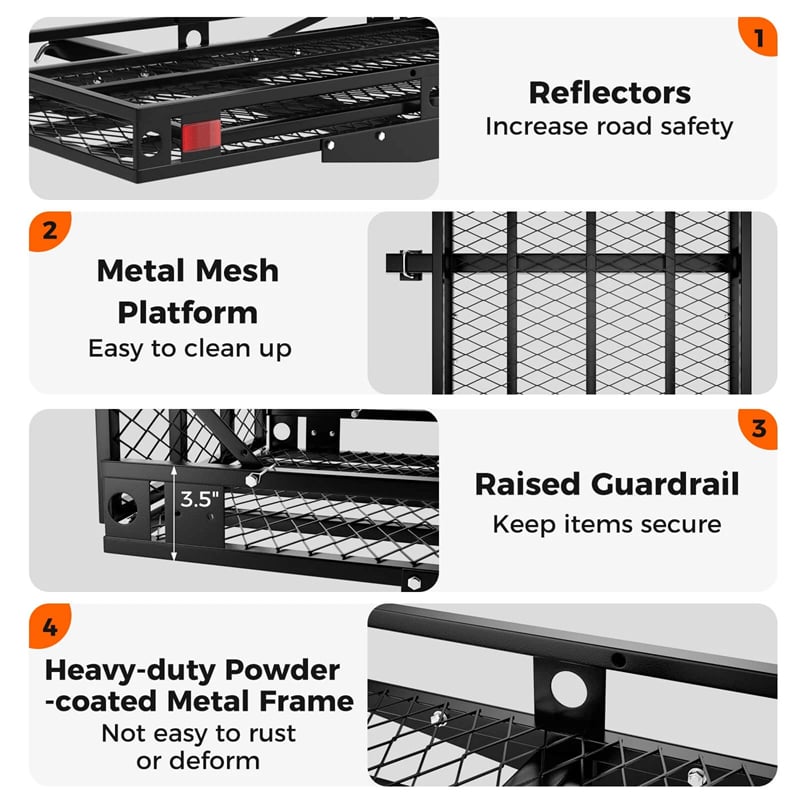 1

Reflectors
Increase road safety

2

Metal Mesh Platform
Easy to clean up

3.5"

3

Raised Guardrail
Keep items secure

4

Heavy-duty Powder -coated Metal Frame
Not easy to rust or deform