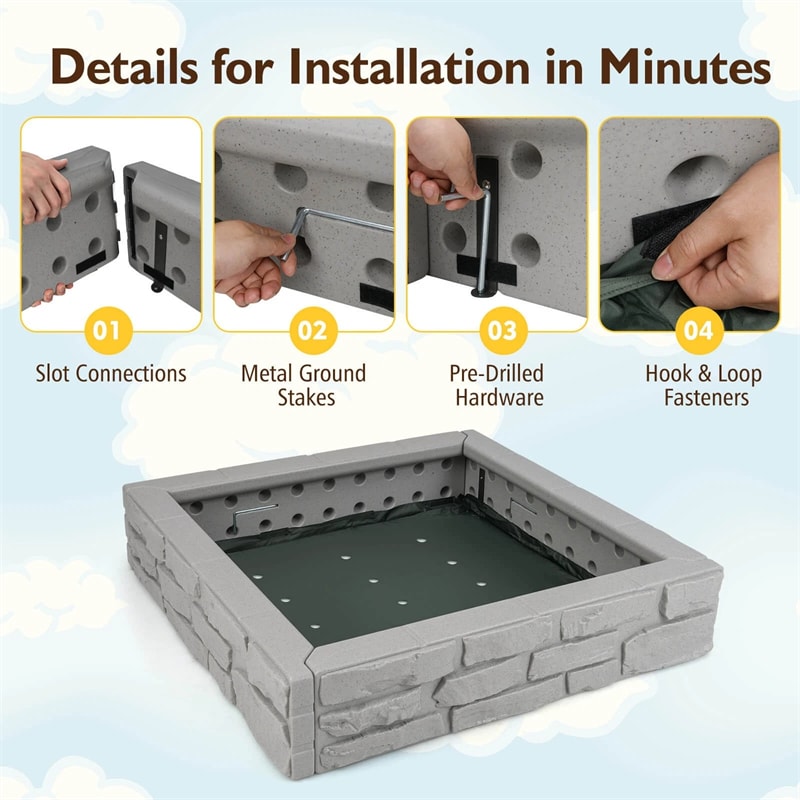 Details for Installation in Minutes

01

Slot Connections

02

Metal Ground Stakes

03

Pre-Drilled Hardware

04

Hook & Loop Fasteners