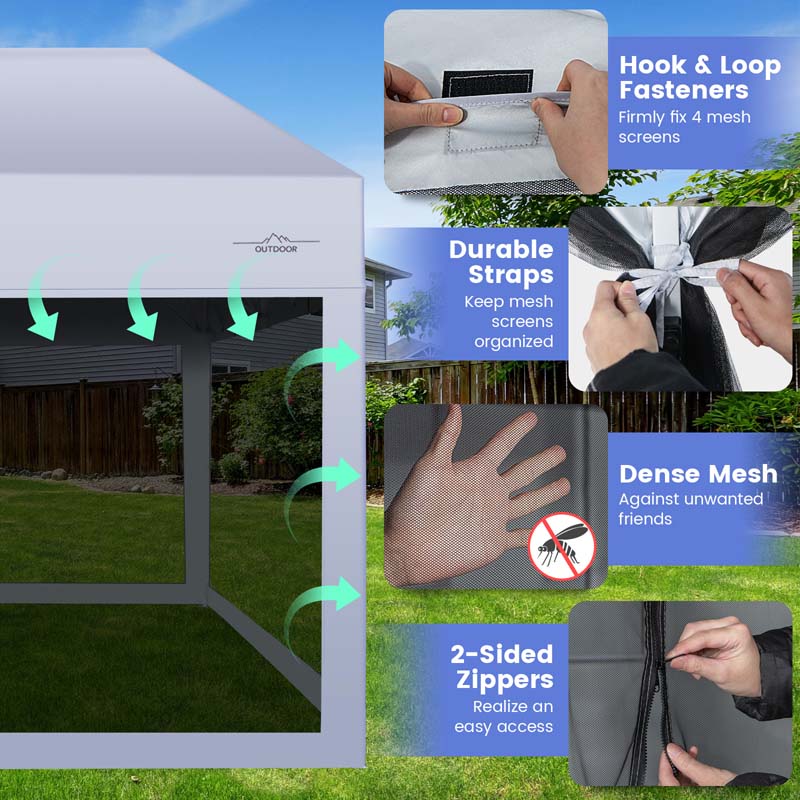 OUTDOOR

Hook & Loop Fasteners
Firmly fix 4 mesh screens

Durable Straps
Keep mesh screens organized

Dense Mesh
Against unwanted friends

2-Sided Zippers
Realize an easy access