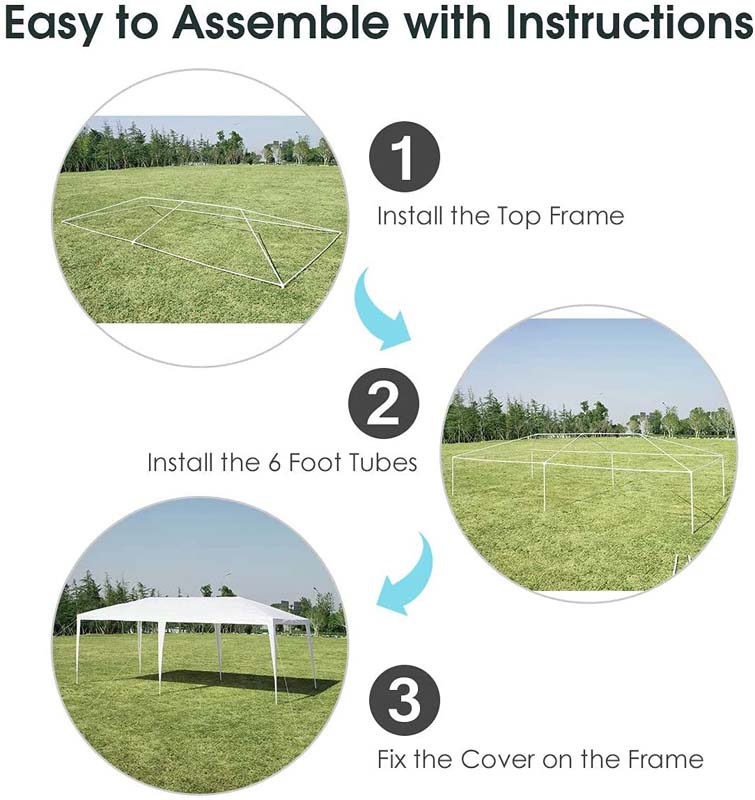 Easy to Assemble with Instructions

1

Install the Top Frame

2

Install the 6 Foot Tubes

3

Fix the Cover on the Frame