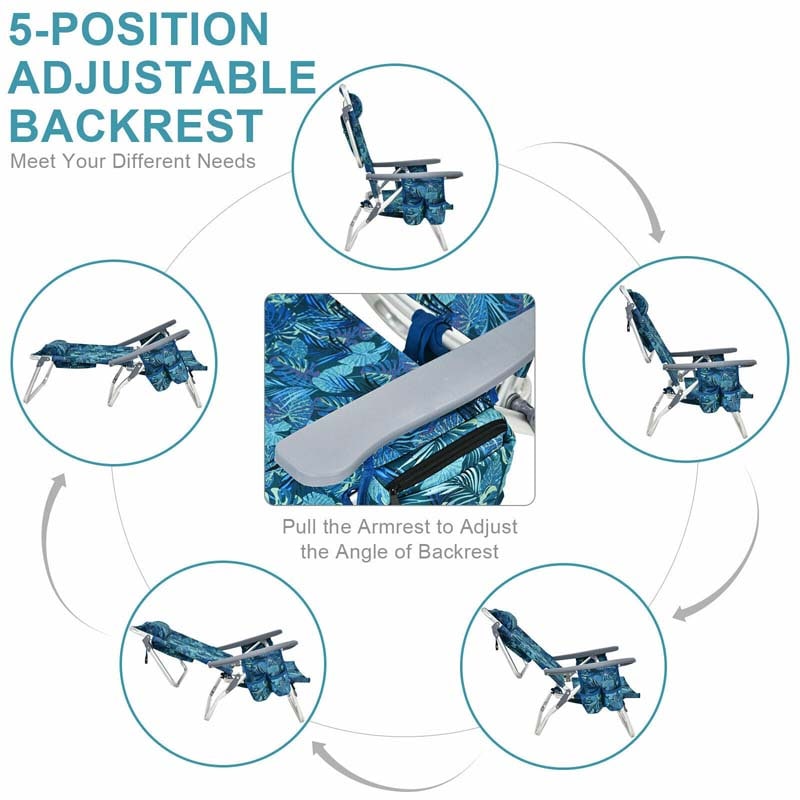 5-POSITION ADJUSTABLE BACKREST
Meet Your Different Needs

Pull the Armrest to Adjust the Angle of Backrest