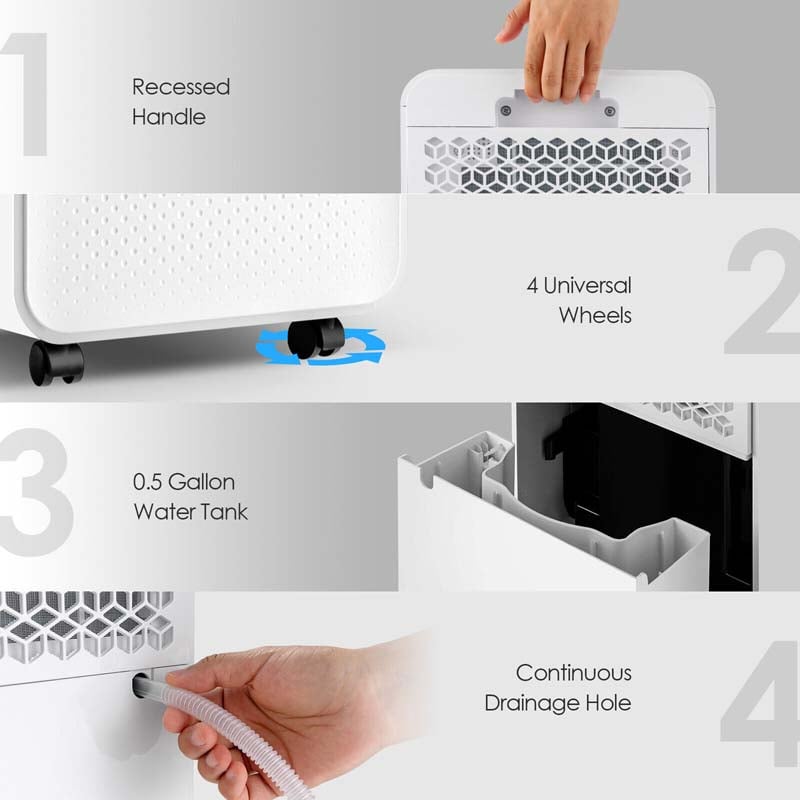 1

Recessed Handle

4 Universal Wheels

2

3

0.5 Gallon Water Tank

Continuous Drainage Hole

4