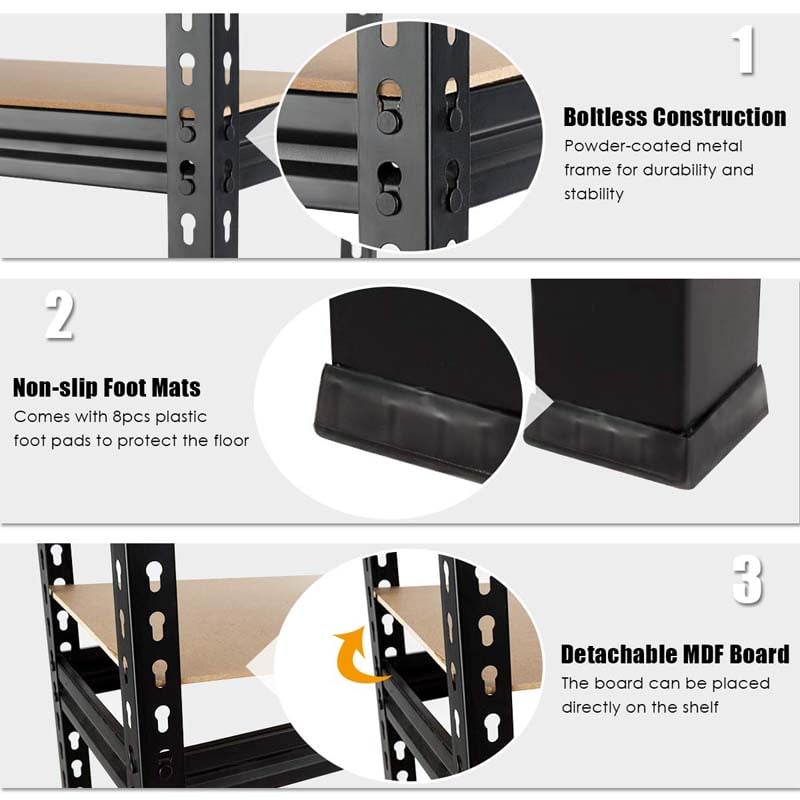 1

Boltless Construction

Powder-coated metal frame for durability and stability

2

Non-slip Foot Mats

Comes with 8pcs plastic foot pads to protect the floor

3

Detachable MDF Board

The board can be placed directly on the shelf