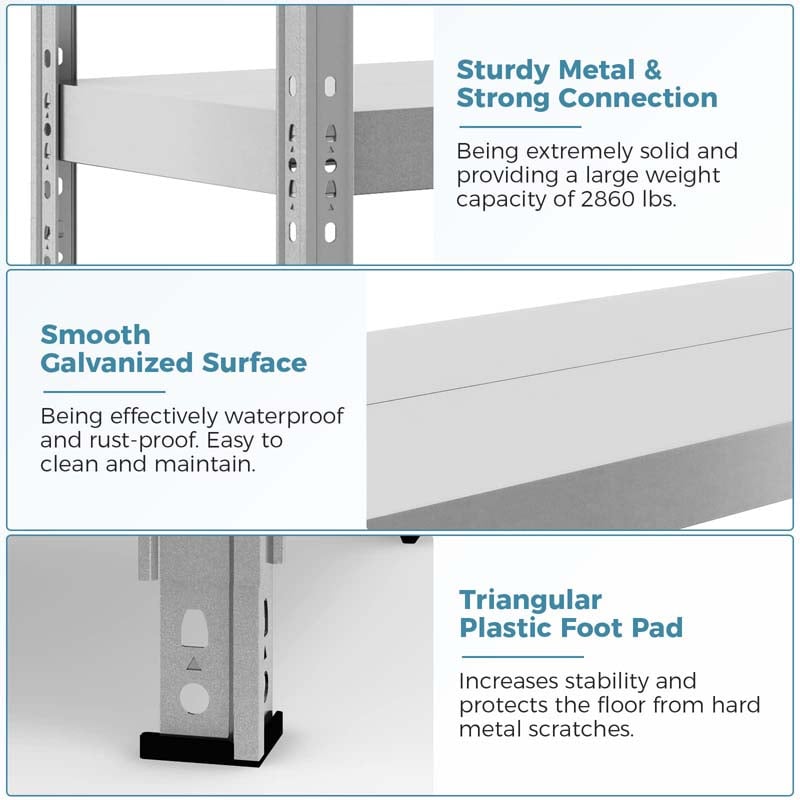 Sturdy Metal & Strong Connection

Being extremely solid and providing a large weight capacity of 2860 lbs.

Smooth Galvanized Surface

Being effectively waterproof and rust-proof. Easy to clean and maintain.

Triangular Plastic Foot Pad

Increases stability and protects the floor from hard metal scratches.