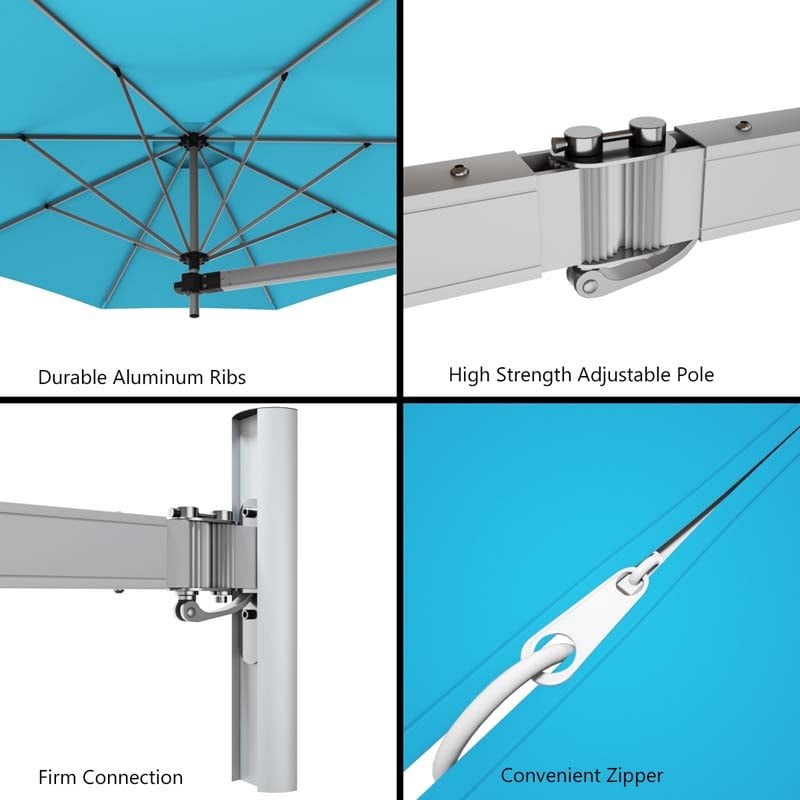 Durable Aluminum Ribs

High Strength Adjustable Pole

Firm Connection

Convenient Zipper