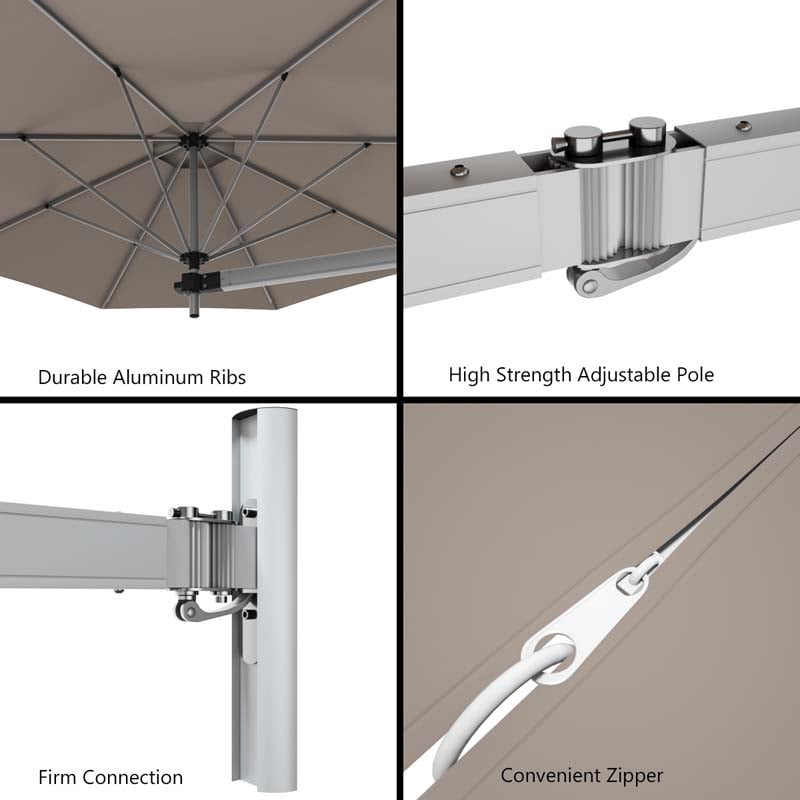 Durable Aluminum Ribs

High Strength Adjustable Pole

Firm Connection

Convenient Zipper