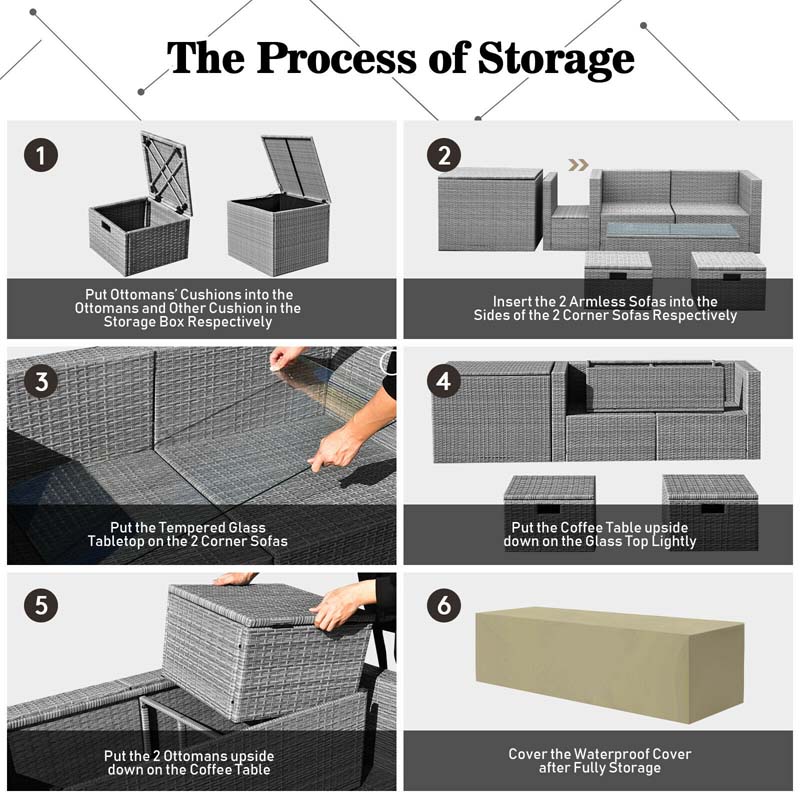 The Process of Storage

1

Put Ottomans' Cushions into the Ottomans and Other Cushion in the Storage Box Respectively

2

Insert the 2 Armless Sofas into the Sides of the 2 Corner Sofas Respectively

3

Put the Tempered Glass Tabletop on the 2 Corner Sofas

4

Put the Coffee Table upside down on the Glass Top Lightly

5

Put the 2 Ottomans upside down on the Coffee Table

6

Cover the Waterproof Cover after Fully Storage