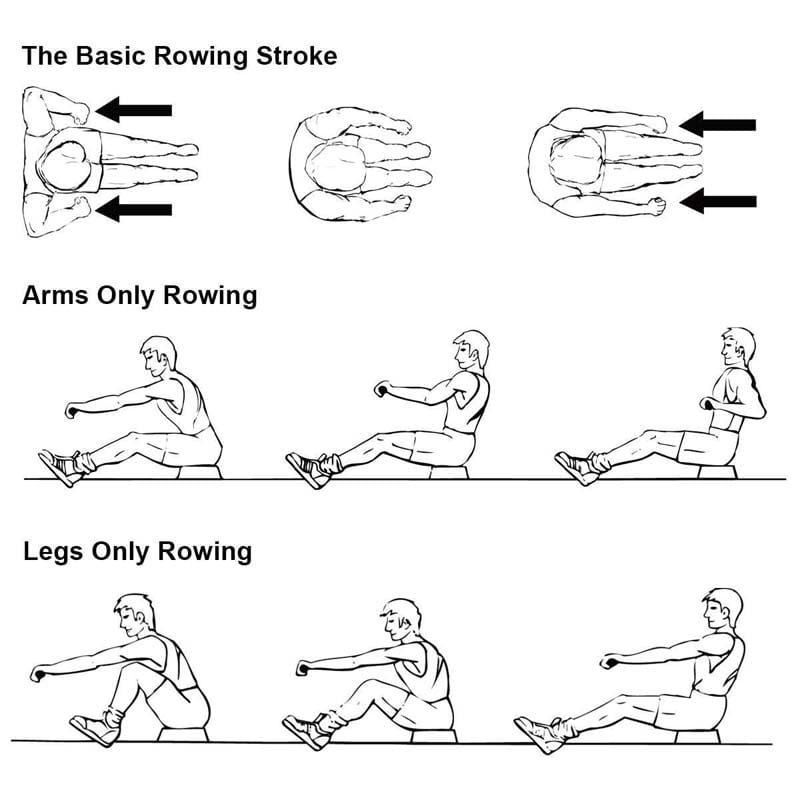 The Basic Rowing Stroke

Arms Only Rowing

Legs Only Rowing