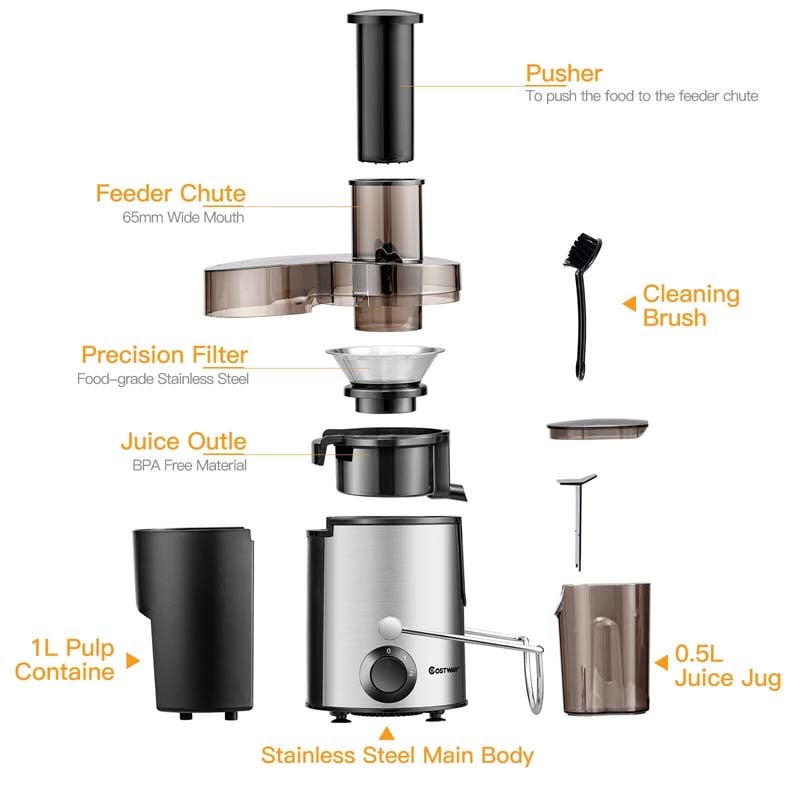 Pusher
To push the food to the feeder chute

Feeder Chute
65mm Wide Mouth

Cleaning Brush

Precision Filter
Food-grade Stainless Steel

Juice Outle
BPA Free Material

1L Pulp Containe

0
1
2
COSTWAY

0.5L Juice Jug

Stainless Steel Main Body