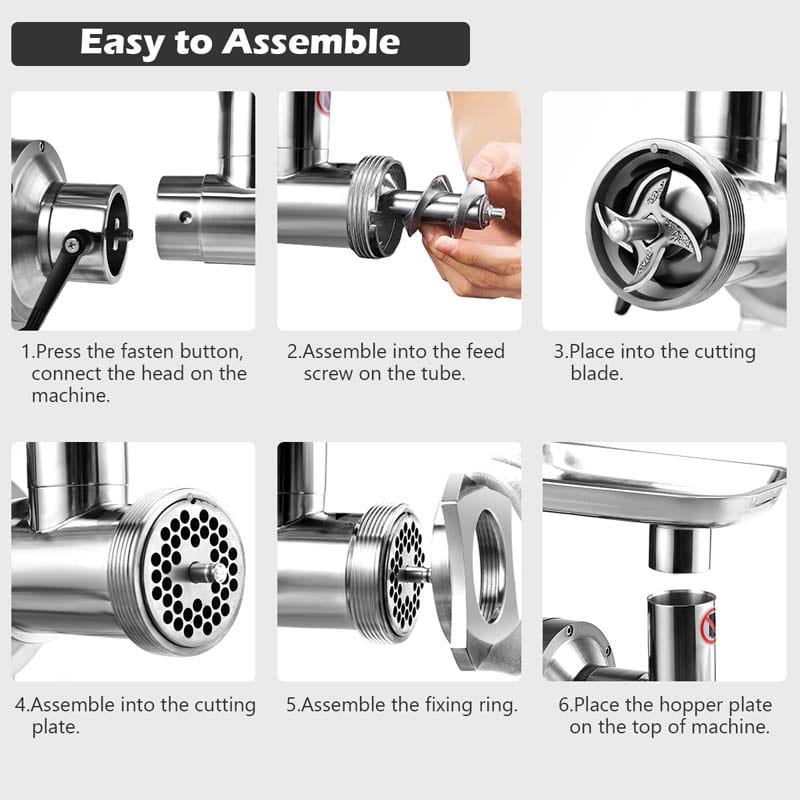 Easy to Assemble

1.Press the fasten button, connect the head on the machine.

2.Assemble into the feed screw on the tube.

3.Place into the cutting blade.

4.Assemble into the cutting plate.

5.Assemble the fixing ring.

6.Place the hopper plate on the top of machine.