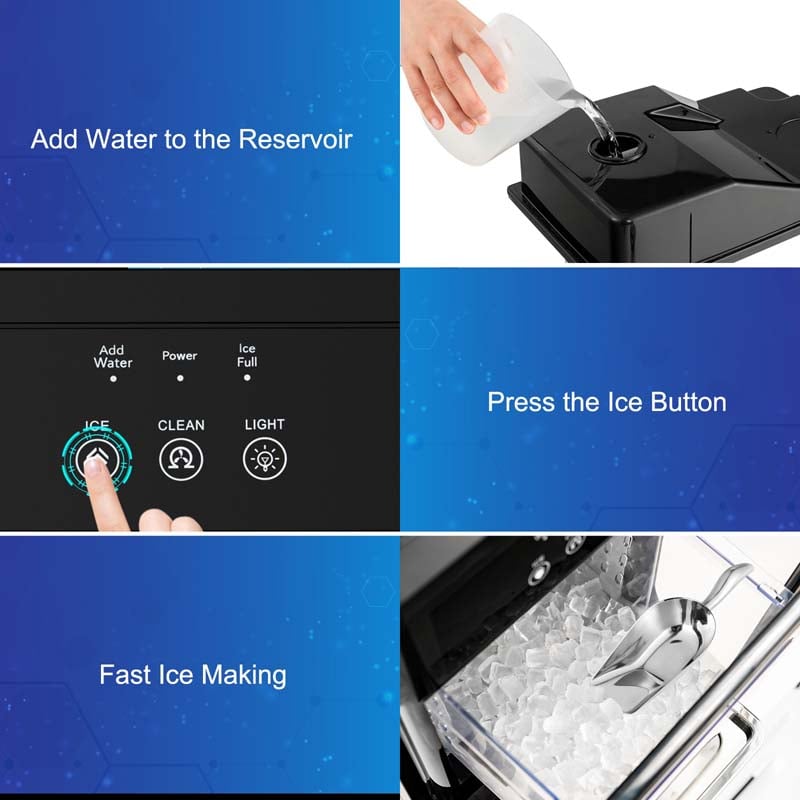 Add Water to the Reservoir

Add Water

Power

Ice Full

ICE

CLEAN

LIGHT

Press the Ice Button

Fast Ice Making