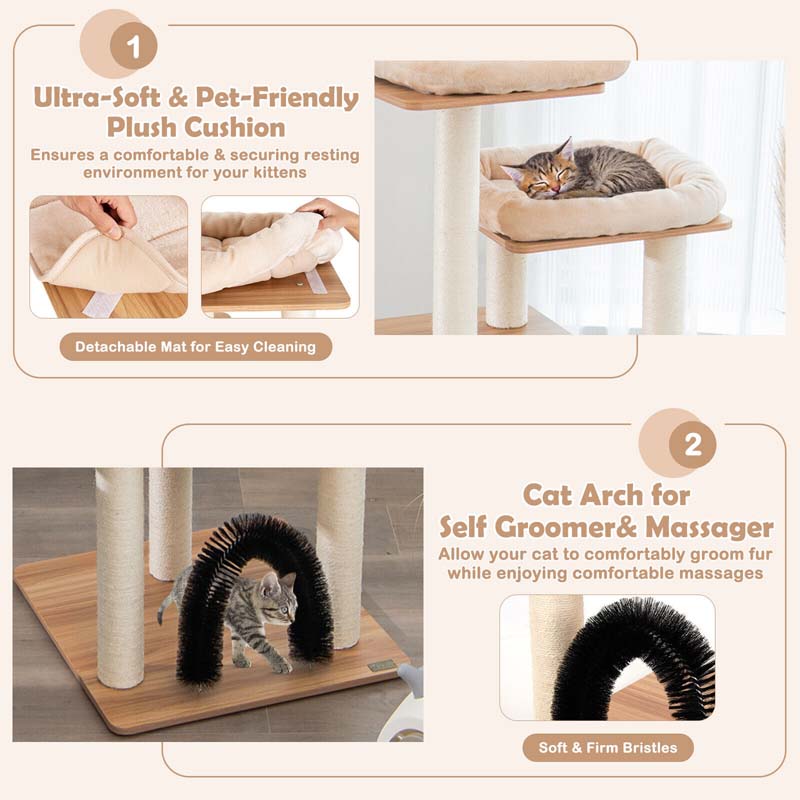 1

Ultra-Soft & Pet-Friendly Plush Cushion

Ensures a comfortable & securing resting environment for your kittens

Detachable Mat for Easy Cleaning

2

Cat Arch for Self Groomer& Massager

Allow your cat to comfortably groom fur while enjoying comfortable massages

Soft & Firm Bristles