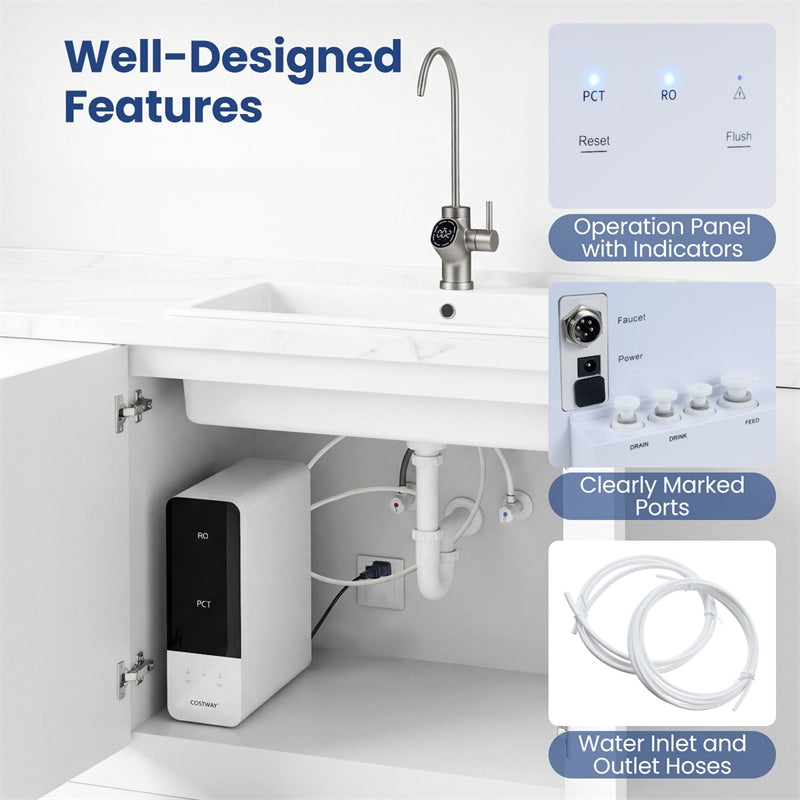 Well-Designed Features

PCT
RO
Reset
Flush

Operation Panel with Indicators

Faucet
Power
DRAIN
DRINK
FEED

Clearly Marked Ports

RO
PCT
COSTWAY

Water Inlet and Outlet Hoses