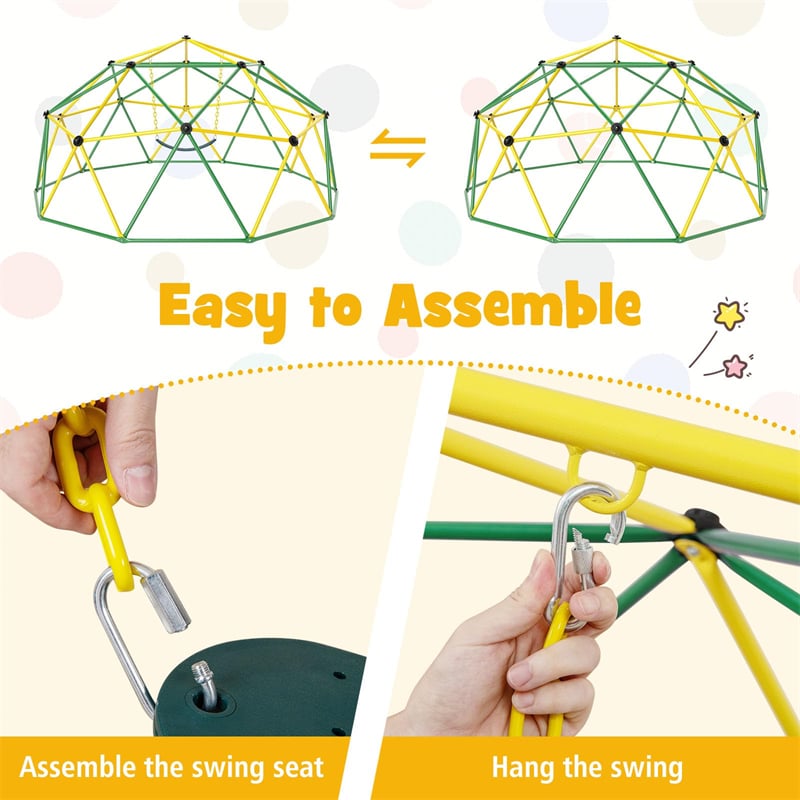 Easy to Assemble

Assemble the swing seat

Hang the swing