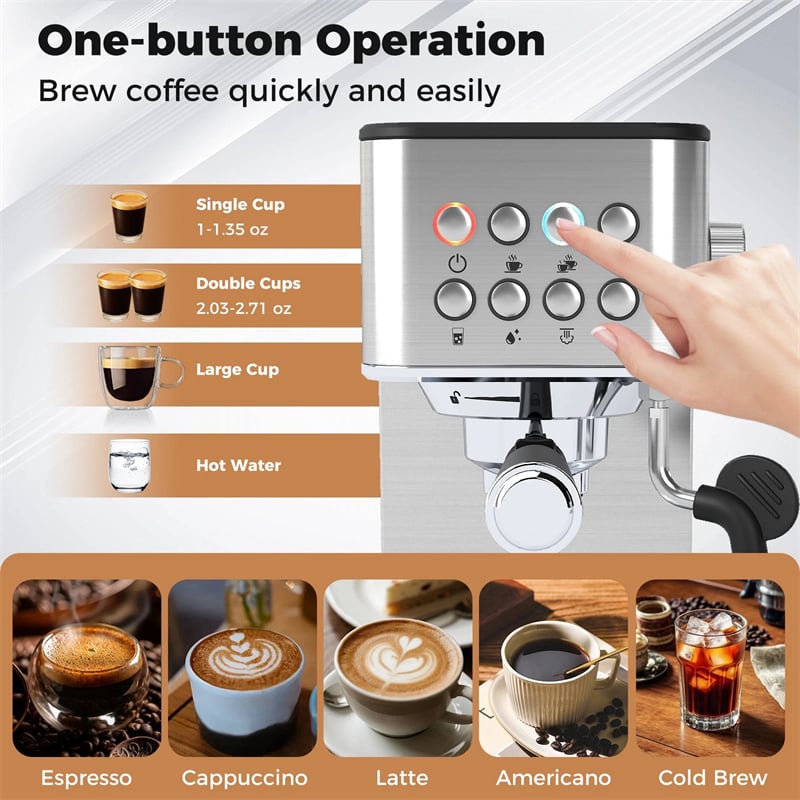 One-button Operation

Brew coffee quickly and easily

Single Cup
1-1.35 oz

Double Cups
2.03-2.71 oz

Large Cup

Hot Water

Espresso

Cappuccino

Latte

Americano

Cold Brew