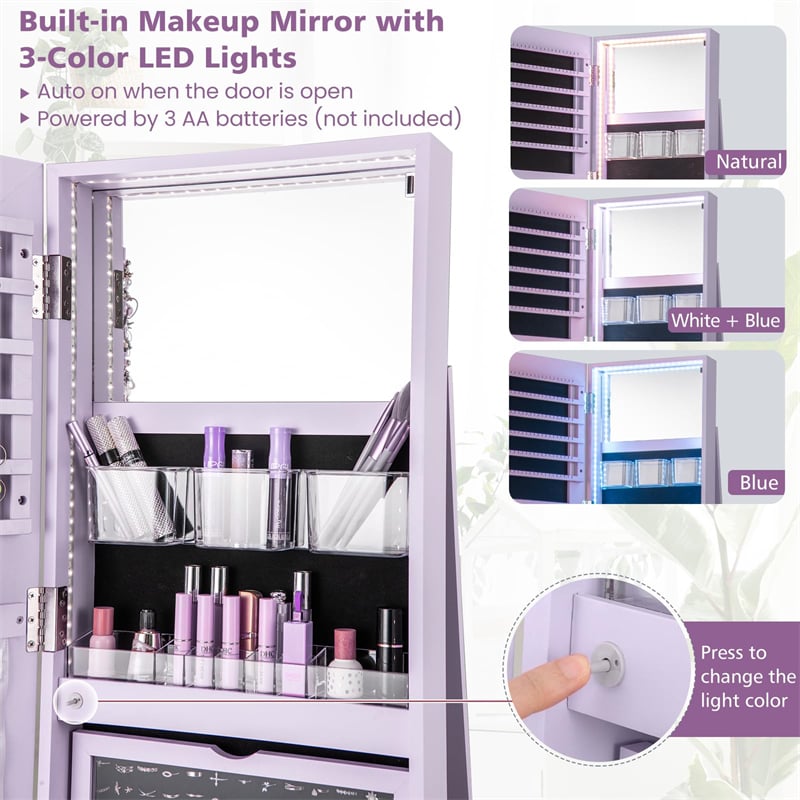 Built-in Makeup Mirror with 3-Color LED Lights

▸ Auto on when the door is open
▸ Powered by 3 AA batteries (not included)

Natural

White + Blue

Blue

Press to change the light color