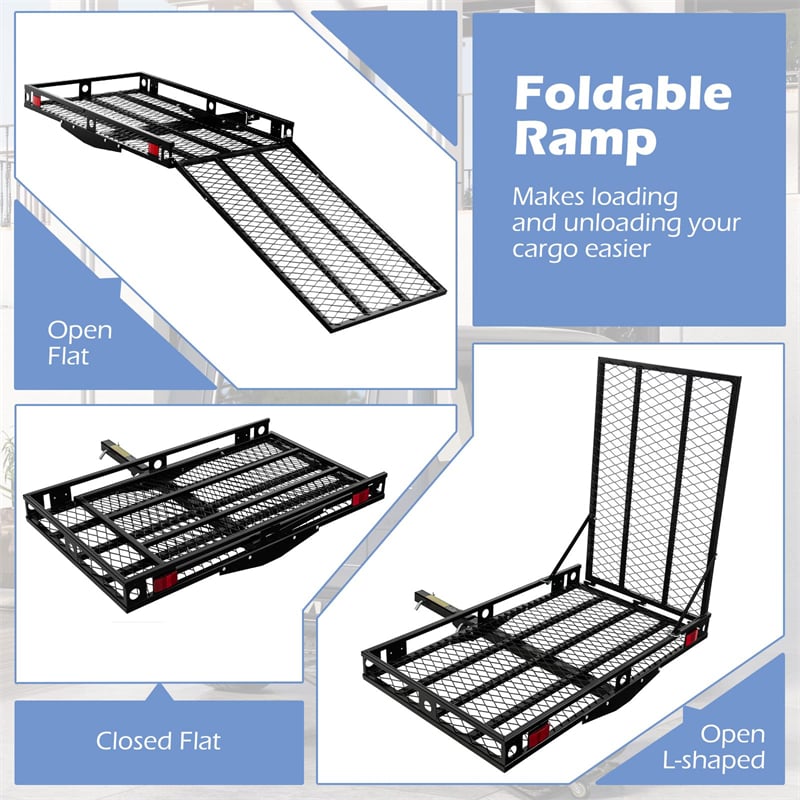 Foldable Ramp

Makes loading and unloading your cargo easier

Open Flat

Closed Flat

Open L-shaped