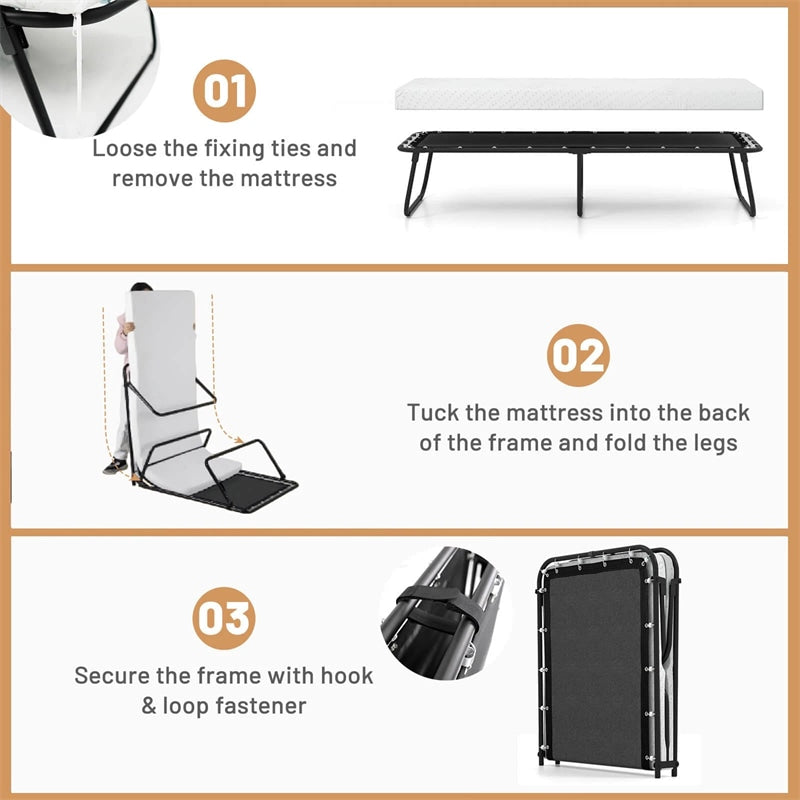 01

Loose the fixing ties and remove the mattress

02

Tuck the mattress into the back of the frame and fold the legs

03

Secure the frame with hook & loop fastener