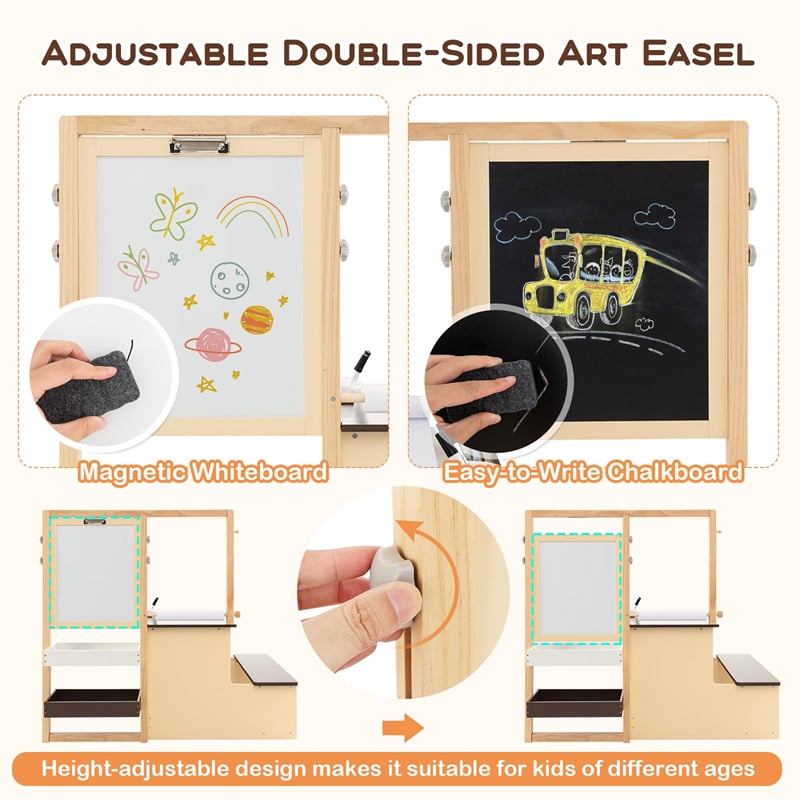 ADJUSTABLE DOUBLE-SIDED ART EASEL

Magnetic Whiteboard

Easy-to-Write Chalkboard

Height-adjustable design makes it suitable for kids of different ages