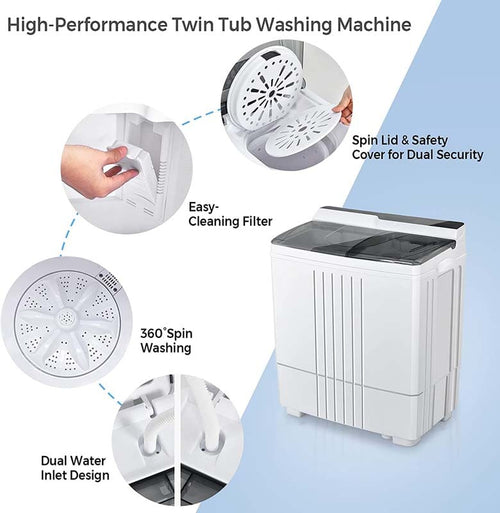 High-Performance Twin Tub Washing Machine

Spin Lid & Safety Cover for Dual Security

Easy-Cleaning Filter

360°Spin Washing

Dual Water Inlet Design